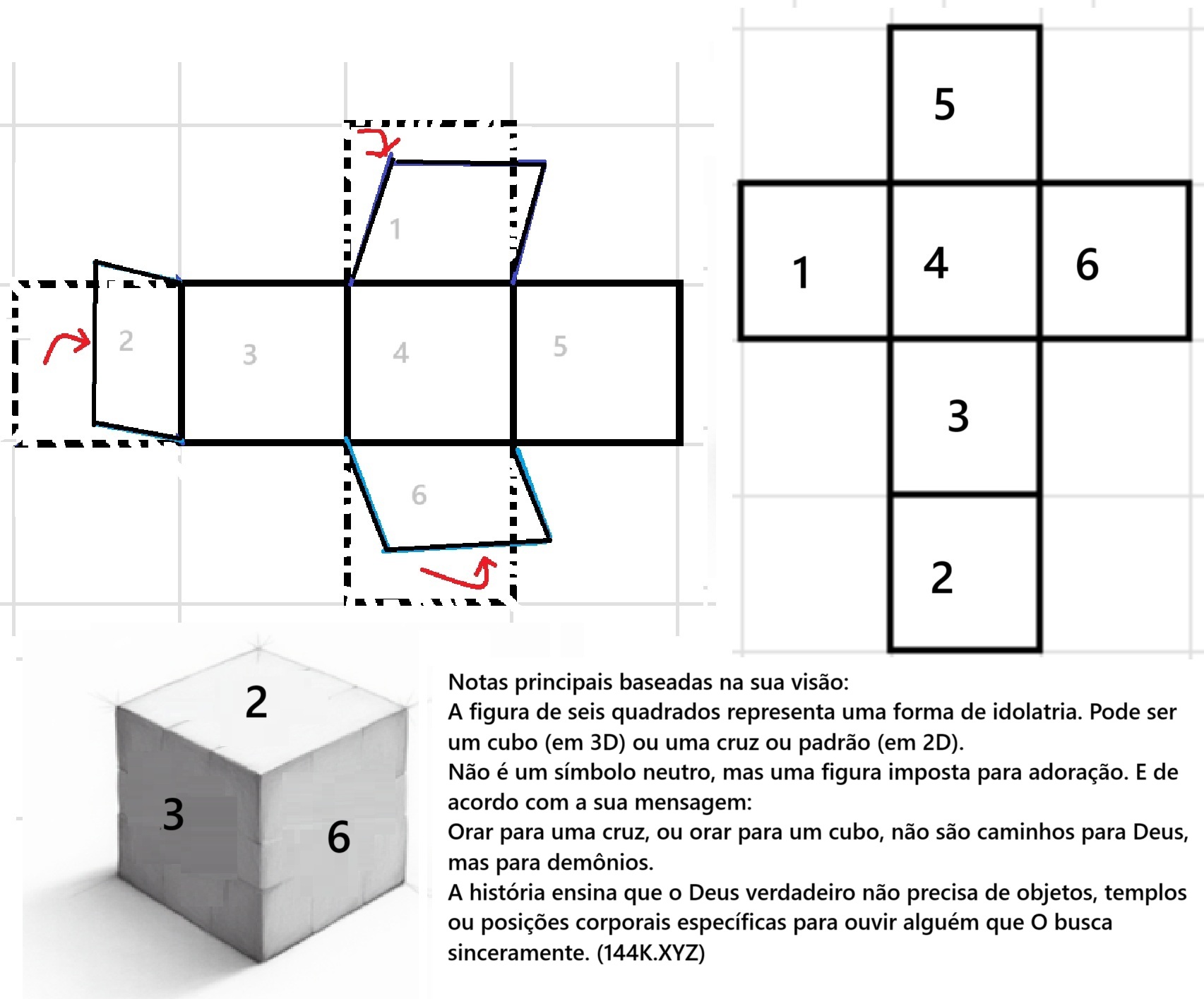 1
2
3
4
5
6

5
1
4
6
3
2

2
3
6

Notas principais baseadas na sua visão:
A figura de seis quadrados representa uma forma de idolatria. Pode ser um cubo (em 3D) ou uma cruz ou padrão (em 2D).
Não é um símbolo neutro, mas uma figura imposta para adoração. E de acordo com a sua mensagem:
Orar para uma cruz, ou orar para um cubo, não são caminhos para Deus, mas para demônios.
A história ensina que o Deus verdadeiro não precisa de objetos, templos ou posições corporais específicas para ouvir alguém que O busca sinceramente. (144K.XYZ)